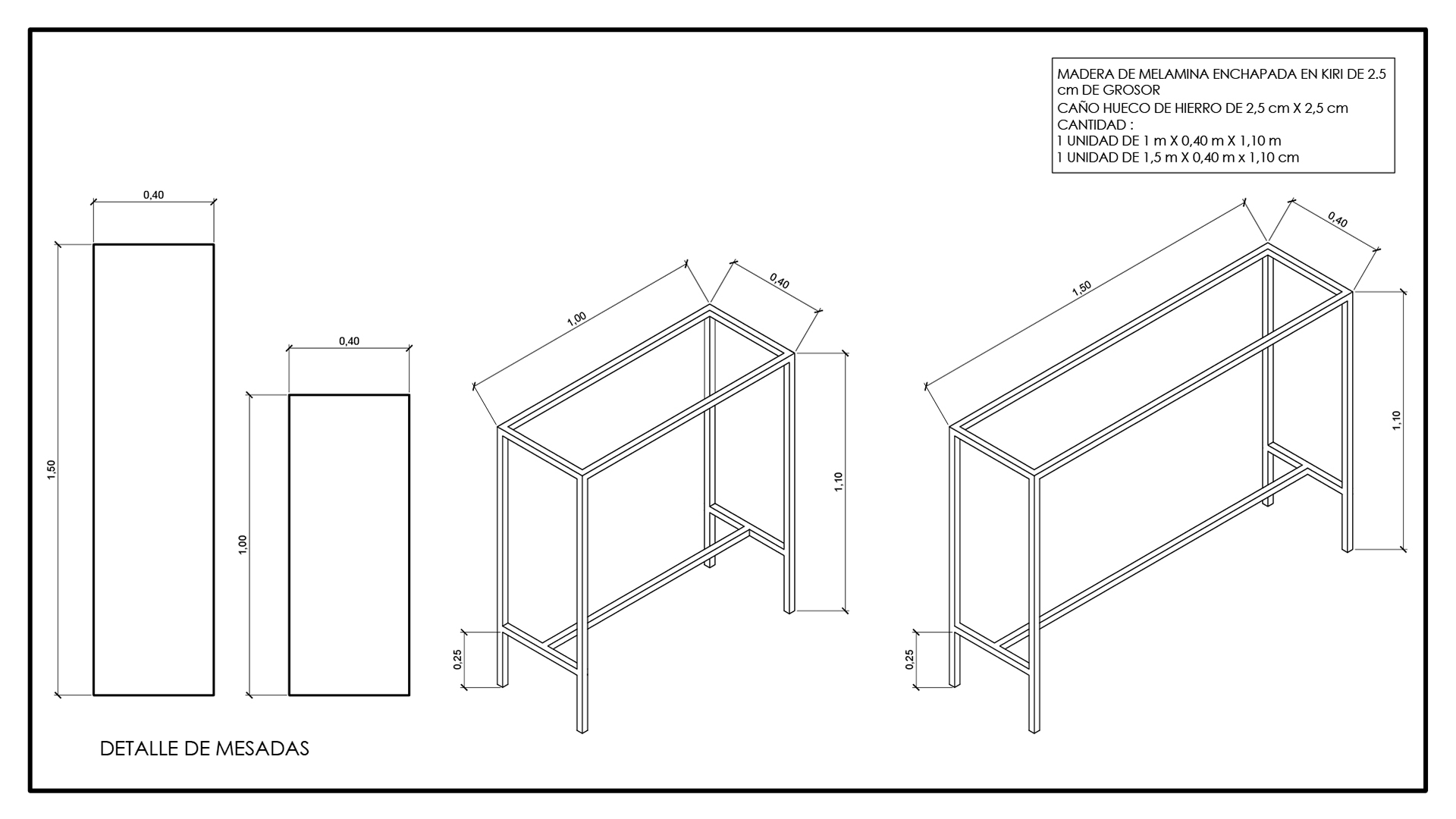 MADERA DE MELAMINA ENCHAPADA EN KIRI DE 2.5 cm DE GROSOR
CAÑO HUECO DE HIERRO DE 2,5 cm X 2,5 cm
CANTIDAD :
1 UNIDAD DE 1 m X 0,40 m X 1,10 m
1 UNIDAD DE 1,5 m X 0,40 m x 1,10 cm

0,40

1,50

0,40

1,00

1,00

0,40

1,10

0,25

1,50

0,40

1,10

0,25

DETALLE DE MESADAS